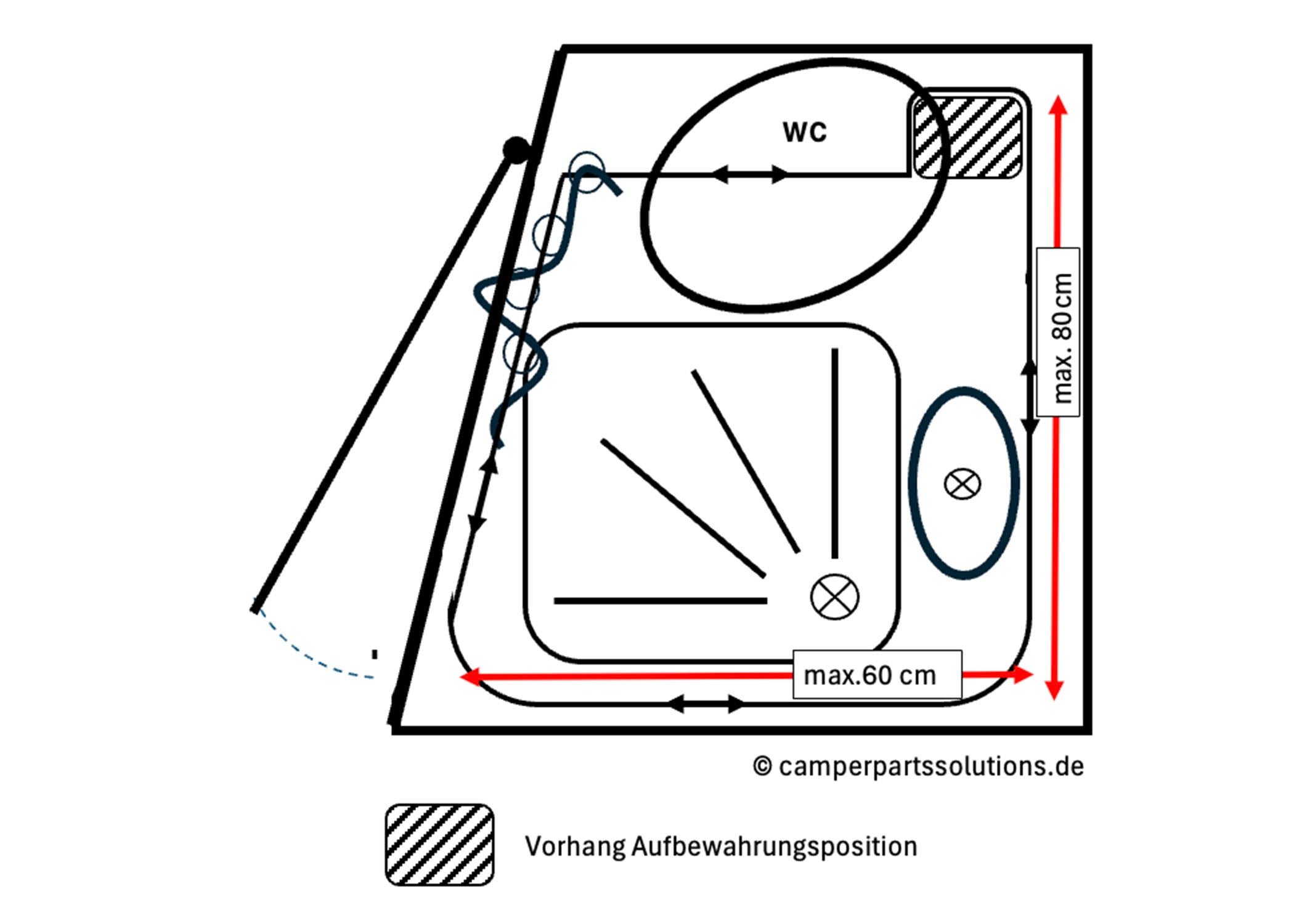 WC

max. 80 cm

max.60 cm

© camperpartssolutions.de

Vorhang Aufbewahrungsposition